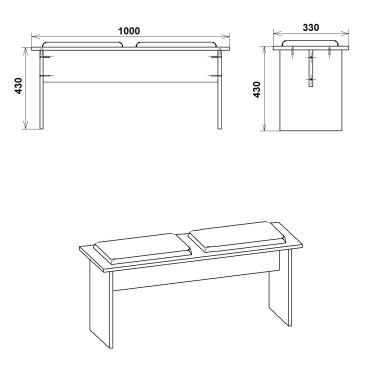 1000
430
330
430